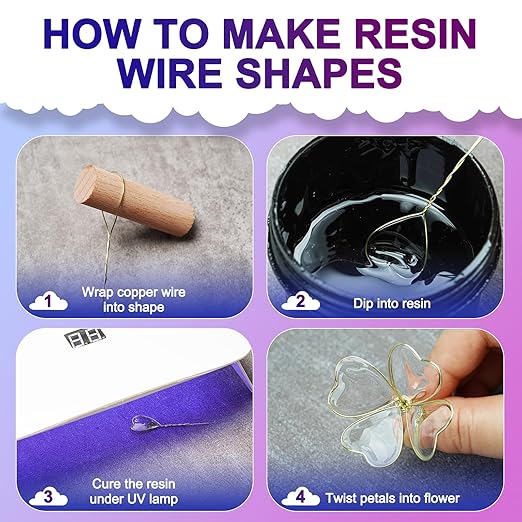 HOW TO MAKE RESIN WIRE SHAPES

1 Wrap copper wire into shape

2 Dip into resin

3 Cure the resin under UV lamp

4 Twist petals into flower