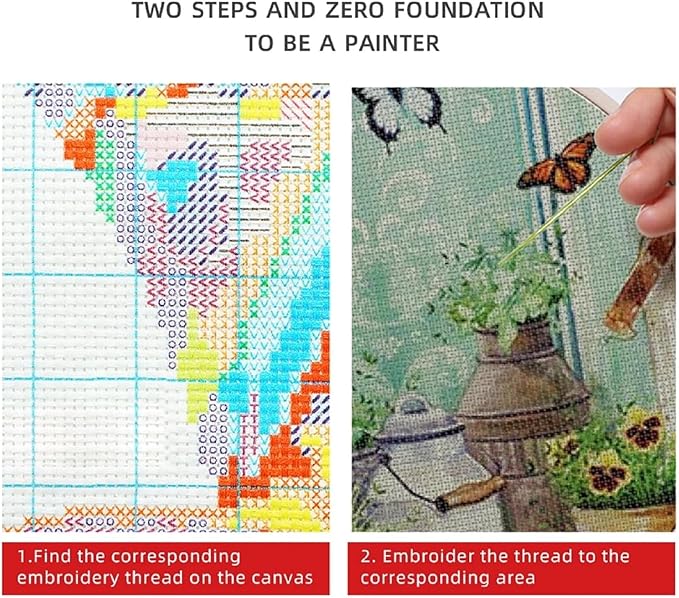 TWO STEPS AND ZERO FOUNDATION
TO BE A PAINTER

1.Find the corresponding embroidery thread on the canvas

2. Embroider the thread to the corresponding area