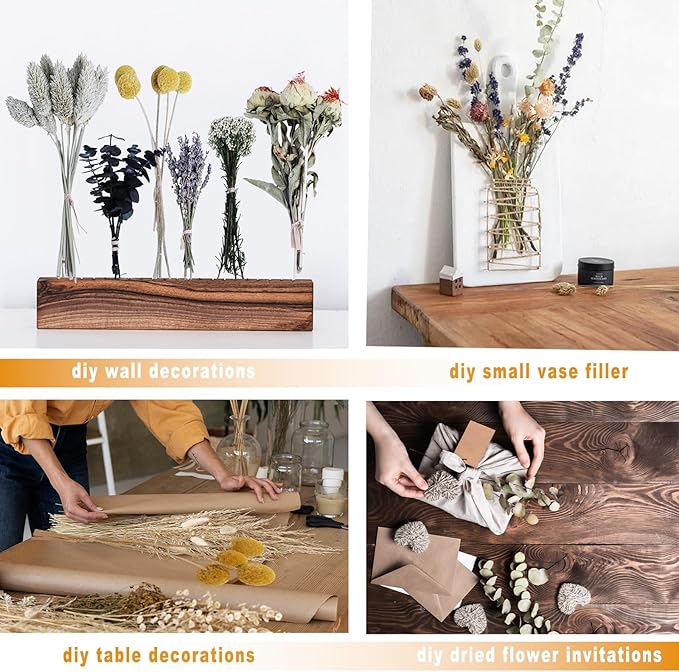 diy wall decorations

diy small vase filler

diy table decorations

diy dried flower invitations