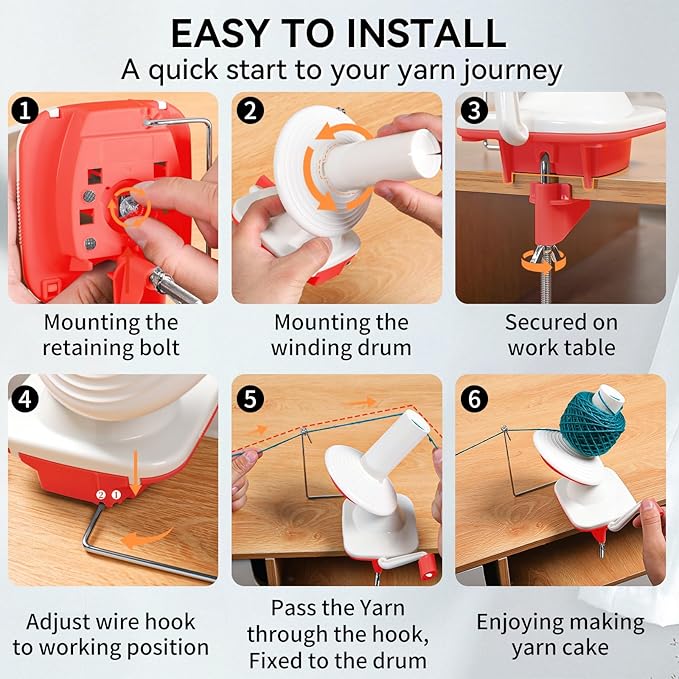 EASY TO INSTALL
A quick start to your yarn journey

1
Mounting the retaining bolt

2
Mounting the winding drum

3
Secured on work table

4
2 1
Adjust wire hook to working position

5
Pass the Yarn through the hook, Fixed to the drum

6
Enjoying making yarn cake