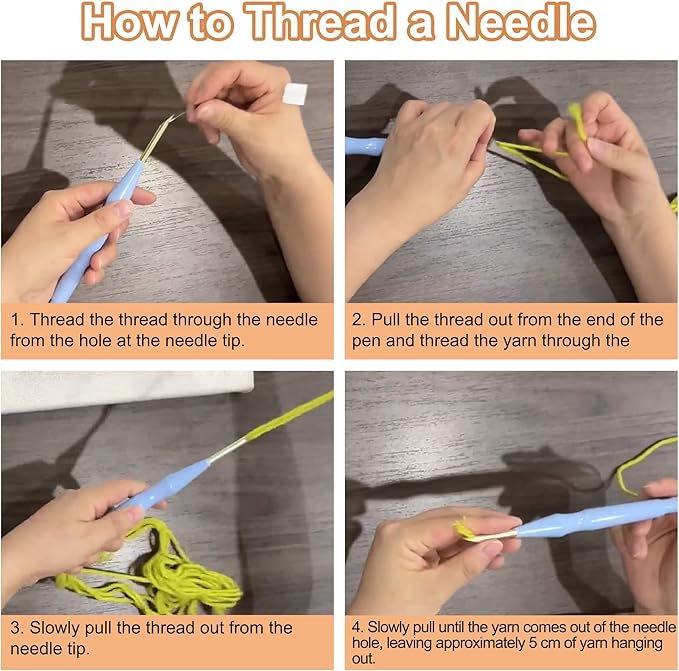 How to Thread a Needle

1. Thread the thread through the needle from the hole at the needle tip.

2. Pull the thread out from the end of the pen and thread the yarn through the

3. Slowly pull the thread out from the needle tip.

4. Slowly pull until the yarn comes out of the needle hole, leaving approximately 5 cm of yarn hanging out.