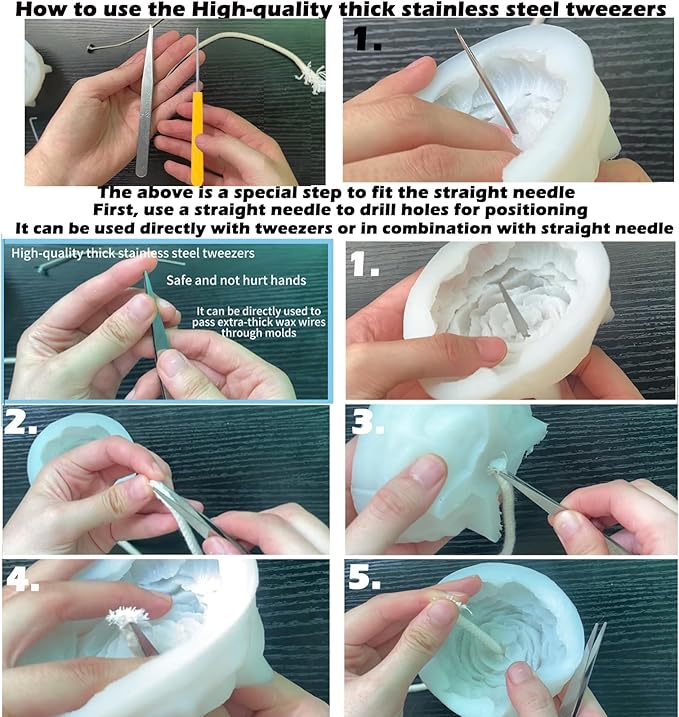 How to use the High-quality thick stainless steel tweezers

1.

The above is a special step to fit the straight needle
First, use a straight needle to drill holes for positioning
It can be used directly with tweezers or in combination with straight needle

High-quality thick stainless steel tweezers

Safe and not hurt hands

It can be directly used to pass extra-thick wax wires through molds

1.

2.

3.

4.

5.