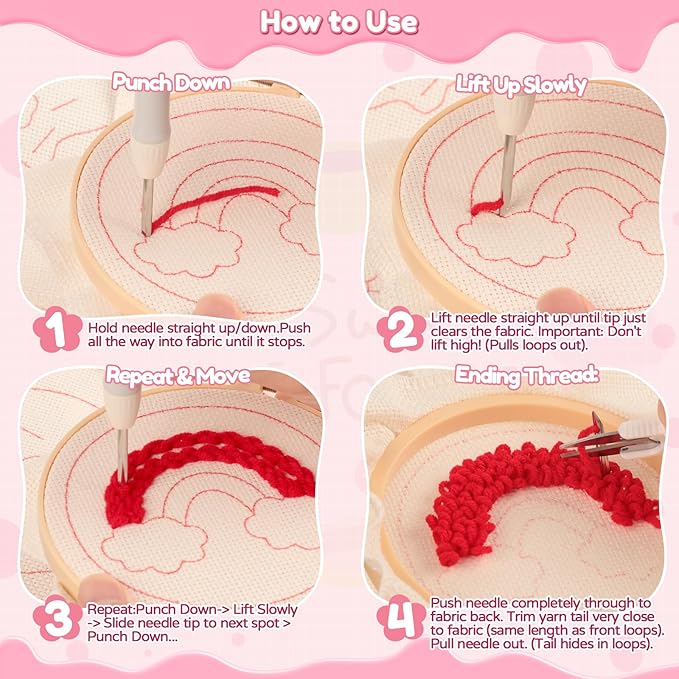 How to Use

Punch Down

1 Hold needle straight up/down.Push all the way into fabric until it stops.

Lift Up Slowly

2 Lift needle straight up until tip just clears the fabric. Important: Don't lift high! (Pulls loops out).

Repeat & Move

3 Repeat:Punch Down-> Lift Slowly -> Slide needle tip to next spot > Punch Down...

Ending Thread:

4 Push needle completely through to fabric back. Trim yarn tail very close to fabric (same length as front loops). Pull needle out. (Tail hides in loops).