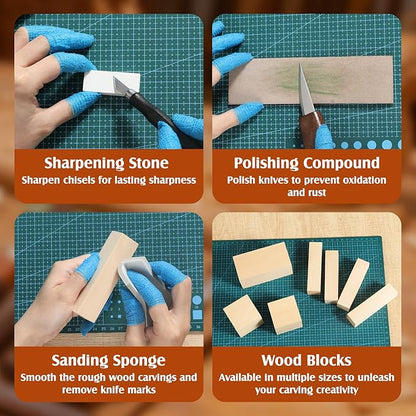 Sharpening Stone
Sharpen chisels for lasting sharpness

Polishing Compound
Polish knives to prevent oxidation and rust

Sanding Sponge
Smooth the rough wood carvings and remove knife marks

Wood Blocks
Available in multiple sizes to unleash your carving creativity