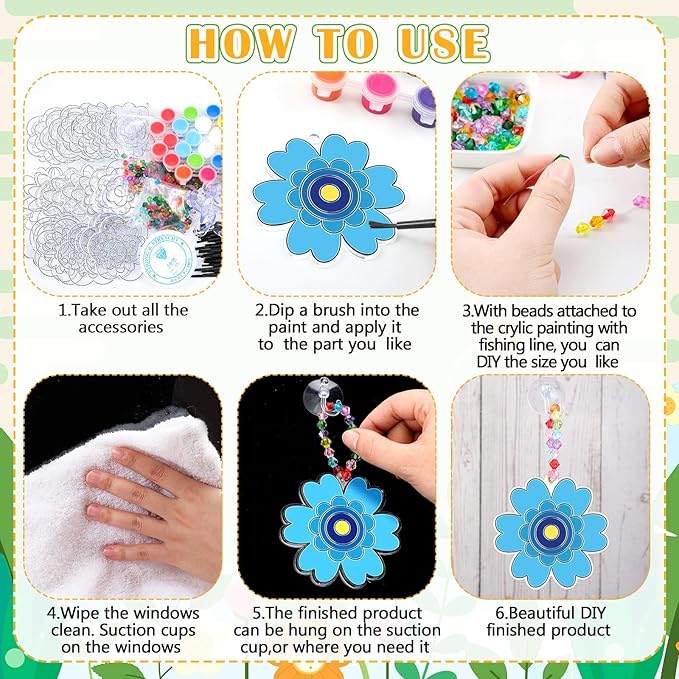 HOW TO USE

1.Take out all the accessories

2.Dip a brush into the paint and apply it to the part you like

3.With beads attached to the crylic painting with fishing line, you can DIY the size you like

4.Wipe the windows clean. Suction cups on the windows

5.The finished product can be hung on the suction cup,or where you need it

6.Beautiful DIY finished product