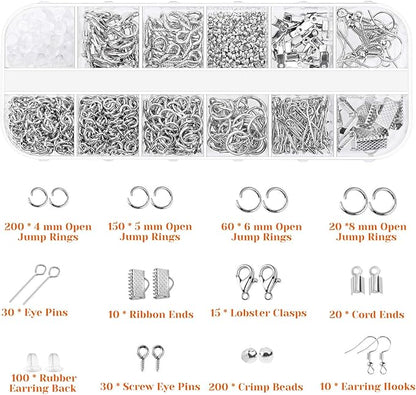 200 * 4 mm Open Jump Rings

150 * 5 mm Open Jump Rings

60 * 6 mm Open Jump Rings

20 *8 mm Open Jump Rings

30 * Eye Pins

10 * Ribbon Ends

15 * Lobster Clasps

20 * Cord Ends

100 * Rubber Earring Back

30 * Screw Eye Pins

200 * Crimp Beads

10 * Earring Hooks