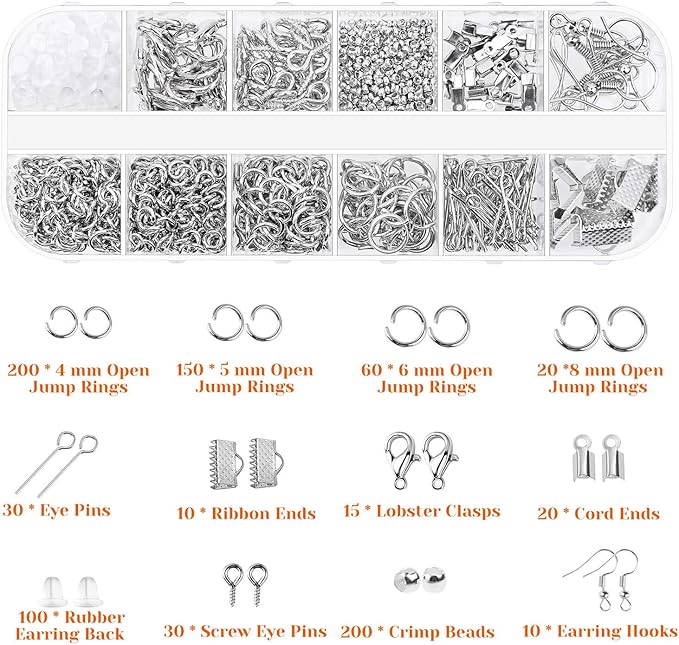 200 * 4 mm Open Jump Rings

150 * 5 mm Open Jump Rings

60 * 6 mm Open Jump Rings

20 *8 mm Open Jump Rings

30 * Eye Pins

10 * Ribbon Ends

15 * Lobster Clasps

20 * Cord Ends

100 * Rubber Earring Back

30 * Screw Eye Pins

200 * Crimp Beads

10 * Earring Hooks