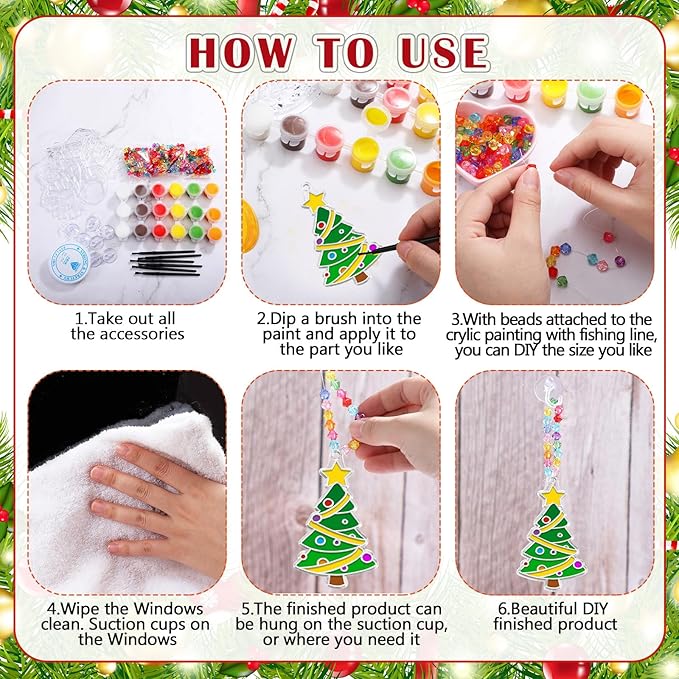 HOW TO USE

1.Take out all the accessories

2.Dip a brush into the paint and apply it to the part you like

3.With beads attached to the crylic painting with fishing line, you can DIY the size you like

4.Wipe the Windows clean. Suction cups on the Windows

5.The finished product can be hung on the suction cup, or where you need it

6.Beautiful DIY finished product