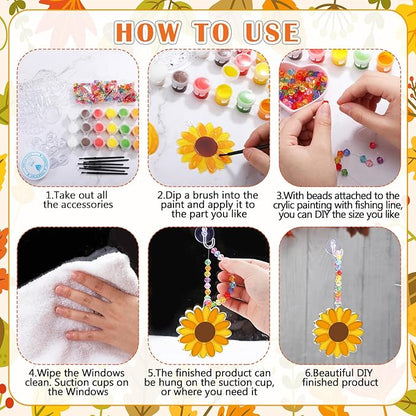 HOW TO USE

1.Take out all the accessories

2.Dip a brush into the paint and apply it to the part you like

3.With beads attached to the crylic painting with fishing line, you can DIY the size you like

4.Wipe the Windows clean. Suction cups on the Windows

5.The finished product can be hung on the suction cup, or where you need it

6.Beautiful DIY finished product