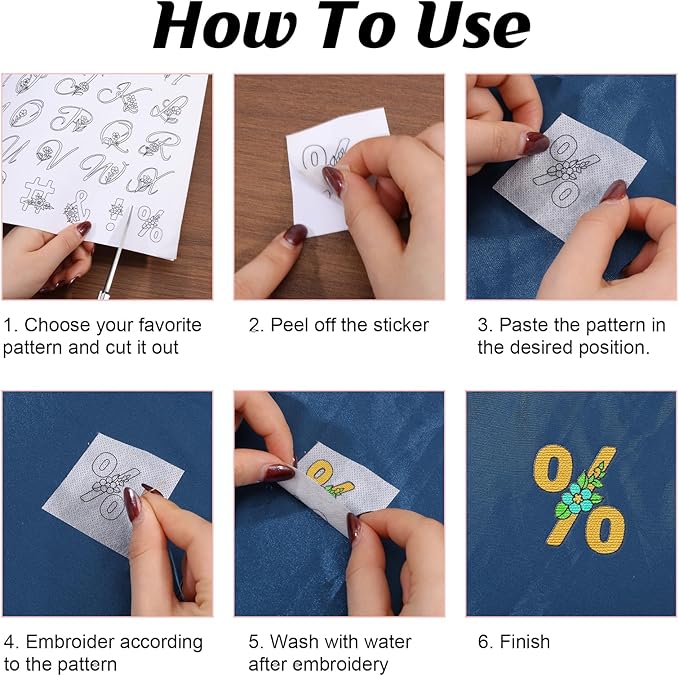 How To Use

1. Choose your favorite pattern and cut it out

2. Peel off the sticker

3. Paste the pattern in the desired position.

4. Embroider according to the pattern

5. Wash with water after embroidery

6. Finish