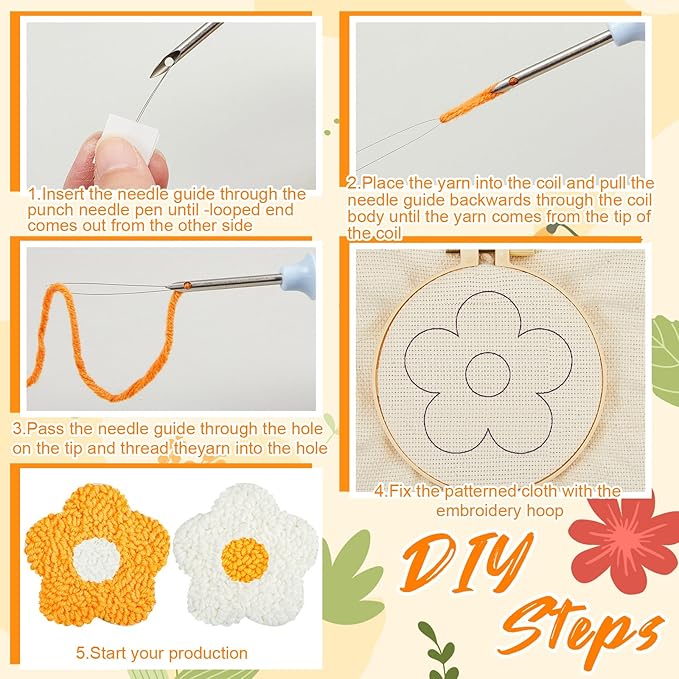 1.Insert the needle guide through the punch needle pen until -looped end comes out from the other side

2.Place the yarn into the coil and pull the needle guide backwards through the coil body until the yarn comes from the tip of the coil

3.Pass the needle guide through the hole on the tip and thread theyarn into the hole

4.Fix the patterned cloth with the embroidery hoop

5.Start your production

DIY Steps