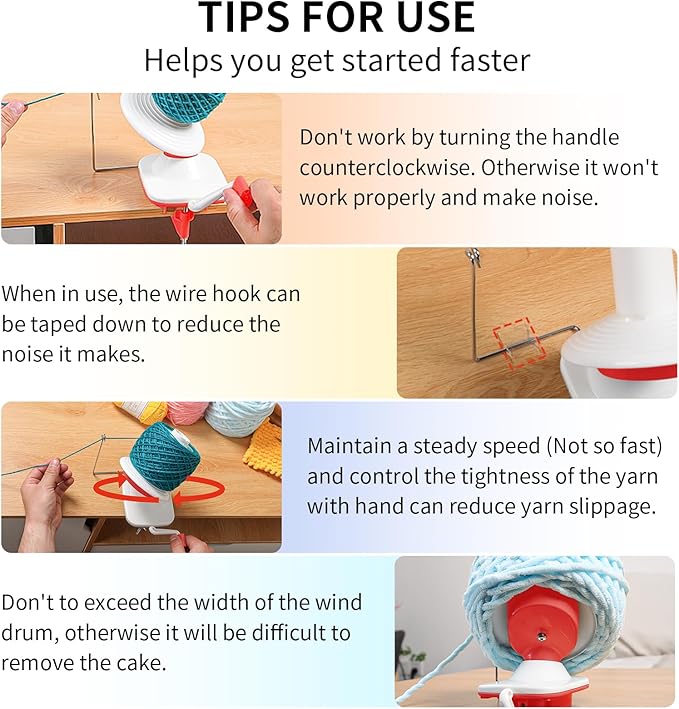 TIPS FOR USE
Helps you get started faster

Don't work by turning the handle counterclockwise. Otherwise it won't work properly and make noise.

When in use, the wire hook can be taped down to reduce the noise it makes.

Maintain a steady speed (Not so fast) and control the tightness of the yarn with hand can reduce yarn slippage.

Don't to exceed the width of the wind drum, otherwise it will be difficult to remove the cake.