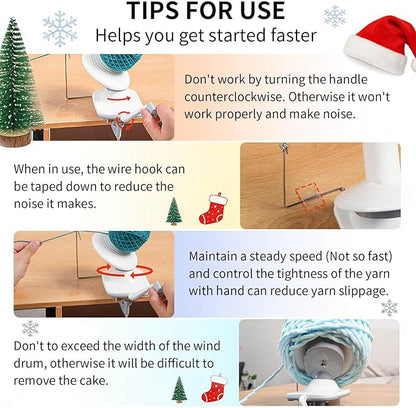 TIPS FOR USE
Helps you get started faster

Don't work by turning the handle counterclockwise. Otherwise it won't work properly and make noise.

When in use, the wire hook can be taped down to reduce the noise it makes.

Maintain a steady speed (Not so fast) and control the tightness of the yarn with hand can reduce yarn slippage.

Don't to exceed the width of the wind drum, otherwise it will be difficult to remove the cake.