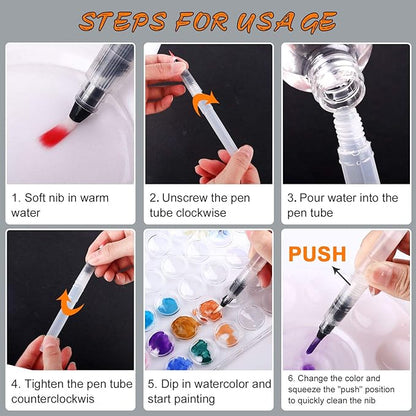 STEPS FOR USAGE

1. Soft nib in warm water

2. Unscrew the pen tube clockwise

3. Pour water into the pen tube

4. Tighten the pen tube counterclockwis

5. Dip in watercolor and start painting

PUSH

6. Change the color and squeeze the "push" position to quickly clean the nib