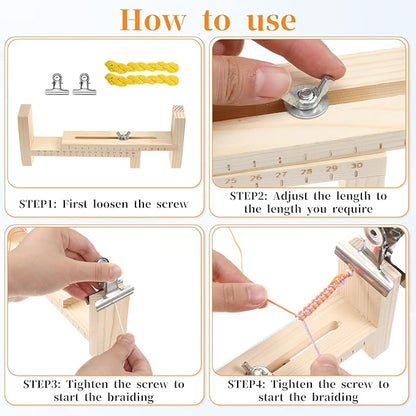 How to use

STEP1: First loosen the screw

25 26 27 28 29 30

STEP2: Adjust the length to the length you require

STEP3: Tighten the screw to start the braiding

STEP4: Tighten the screw to start the braiding