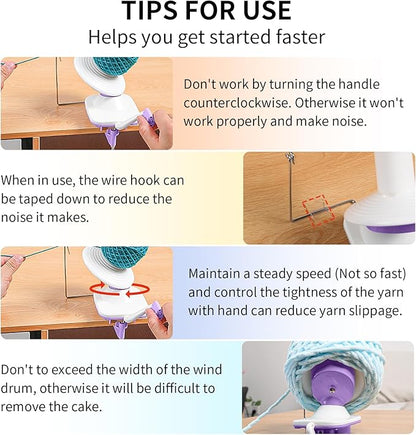 TIPS FOR USE
Helps you get started faster

Don't work by turning the handle counterclockwise. Otherwise it won't work properly and make noise.

When in use, the wire hook can be taped down to reduce the noise it makes.

Maintain a steady speed (Not so fast) and control the tightness of the yarn with hand can reduce yarn slippage.

Don't to exceed the width of the wind drum, otherwise it will be difficult to remove the cake.