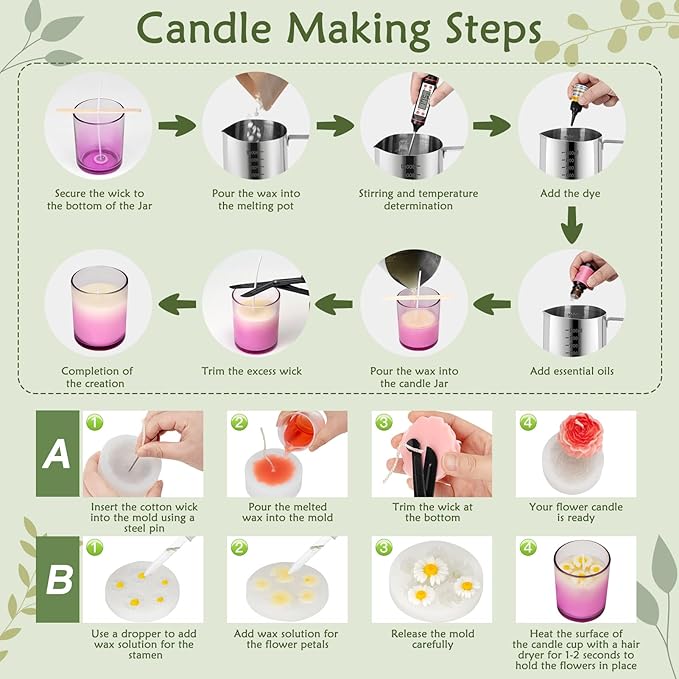 Candle Making Steps

Secure the wick to the bottom of the Jar

Pour the wax into the melting pot

Stirring and temperature determination

Add the dye

Add essential oils

Pour the wax into the candle Jar

Trim the excess wick

Completion of the creation

A

1 Insert the cotton wick into the mold using a steel pin

2 Pour the melted wax into the mold

3 Trim the wick at the bottom

4 Your flower candle is ready

B

1 Use a dropper to add wax solution for the stamen

2 Add wax solution for the flower petals

3 Release the mold carefully

4 Heat the surface of the candle cup with a hair dryer for 1-2 seconds to hold the flowers in place