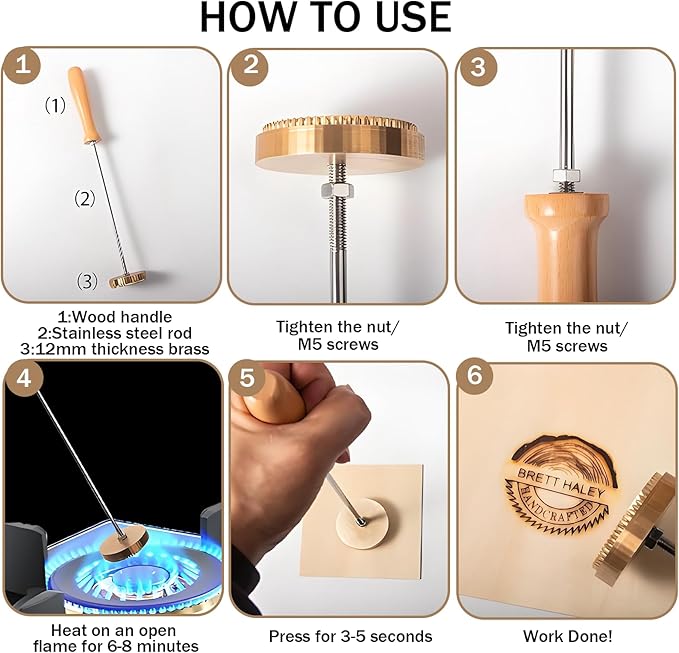 HOW TO USE

1

(1)

(2)

(3)

1:Wood handle
2:Stainless steel rod
3:12mm thickness brass

2

Tighten the nut/ M5 screws

3

Tighten the nut/ M5 screws

4

Heat on an open flame for 6-8 minutes

5

Press for 3-5 seconds

6

BRETT HALEY
HANDCRAFTED

Work Done!