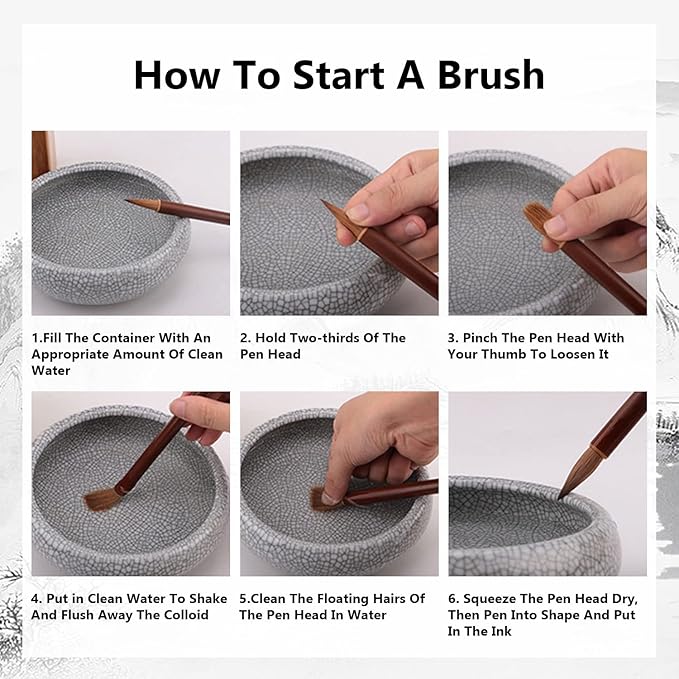 How To Start A Brush

1.Fill The Container With An Appropriate Amount Of Clean Water

2. Hold Two-thirds Of The Pen Head

3. Pinch The Pen Head With Your Thumb To Loosen It

4. Put in Clean Water To Shake And Flush Away The Colloid

5.Clean The Floating Hairs Of The Pen Head In Water

6. Squeeze The Pen Head Dry, Then Pen Into Shape And Put In The Ink