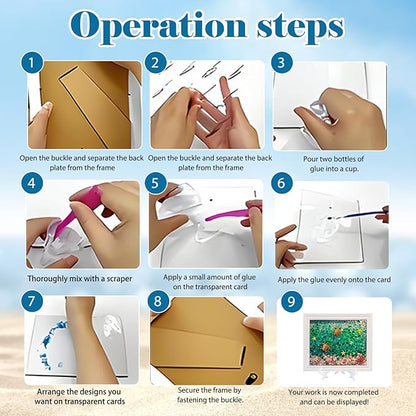 Operation steps

1
Open the buckle and separate the back plate from the frame

2
Open the buckle and separate the back plate from the frame

3
Pour two bottles of glue into a cup.

4
Thoroughly mix with a scraper

5
Apply a small amount of glue on the transparent card

6
Apply the glue evenly onto the card

7
Arrange the designs you want on transparent cards

8
Secure the frame by fastening the buckle.

9
Your work is now completed and can be displayed!