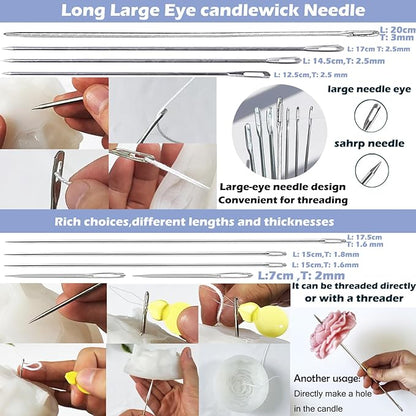 Long Large Eye candlewick Needle

L: 20cm
T: 3mm

L: 17cm T: 2.5mm

L: 14.5cm,T: 2.5mm

L: 12.5cm,T: 2.5 mm

large needle eye

sahrp needle

Large-eye needle design
Convenient for threading

Rich choices,different lengths and thicknesses

L: 17.5cm
T: 1.6 mm

L: 15cm,T: 1.8mm

L: 15cm,T: 1.6mm

L:7cm ,T: 2mm

It can be threaded directly
or with a threader

Another usage:
Directly make a hole
in the candle