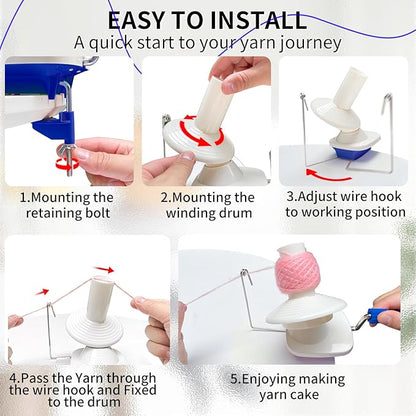 EASY TO INSTALL
A quick start to your yarn journey

1.Mounting the retaining bolt

2.Mounting the winding drum

3.Adjust wire hook to working position

4.Pass the Yarn through the wire hook and Fixed to the drum

5.Enjoying making yarn cake