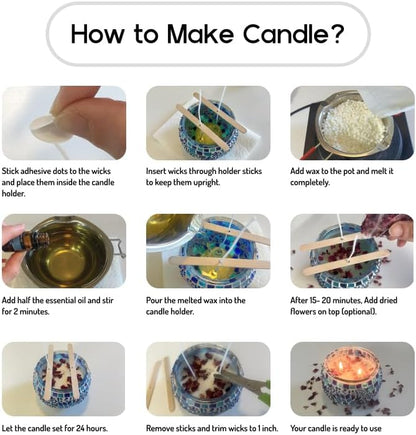 How to Make Candle?

Stick adhesive dots to the wicks and place them inside the candle holder.

Insert wicks through holder sticks to keep them upright.

Add wax to the pot and melt it completely.

Add half the essential oil and stir for 2 minutes.

Pour the melted wax into the candle holder.

After 15- 20 minutes, Add dried flowers on top (optional).

Let the candle set for 24 hours.

Remove sticks and trim wicks to 1 inch.

Your candle is ready to use