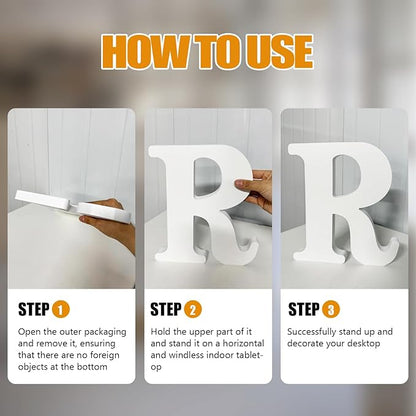 HOW TO USE

STEP 1

Open the outer packaging and remove it, ensuring that there are no foreign objects at the bottom

STEP 2

Hold the upper part of it and stand it on a horizontal and windless indoor tabletop

STEP 3

Successfully stand up and decorate your desktop