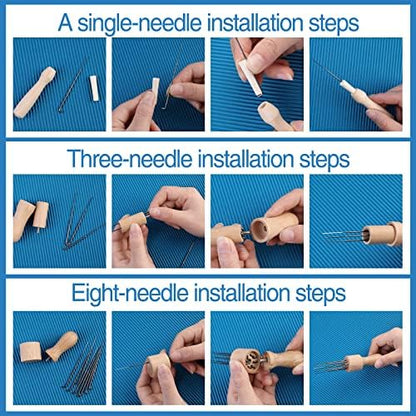 A single-needle installation steps

Three-needle installation steps

Eight-needle installation steps