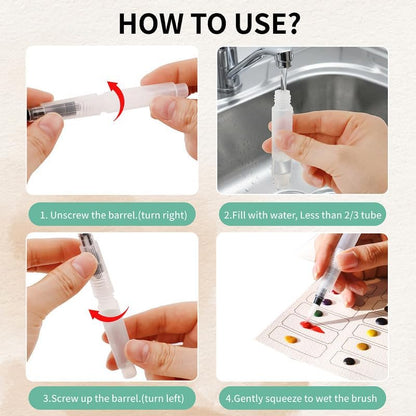 HOW TO USE?

1. Unscrew the barrel.(turn right)

2.Fill with water, Less than 2/3 tube

3.Screw up the barrel.(turn left)

4.Gently squeeze to wet the brush