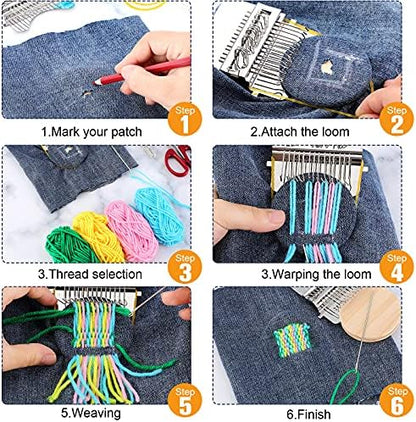 Step 1
1.Mark your patch

Step 2
2.Attach the loom

Step 3
3.Thread selection

Step 4
3.Warping the loom

Step 5
5.Weaving

Step 6
6.Finish