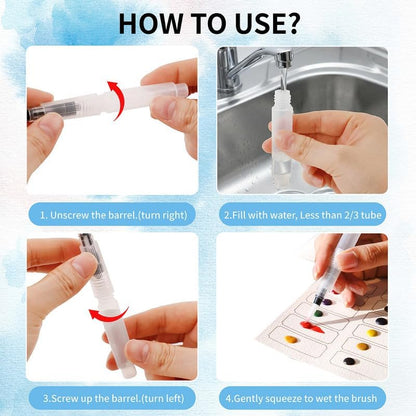 HOW TO USE?

1. Unscrew the barrel.(turn right)

2.Fill with water, Less than 2/3 tube

3.Screw up the barrel.(turn left)

4.Gently squeeze to wet the brush