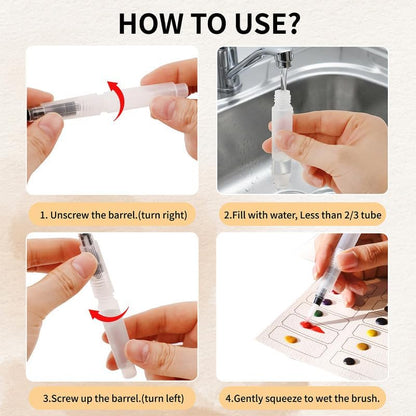 HOW TO USE?

1. Unscrew the barrel.(turn right)

2.Fill with water, Less than 2/3 tube

3.Screw up the barrel.(turn left)

4.Gently squeeze to wet the brush.