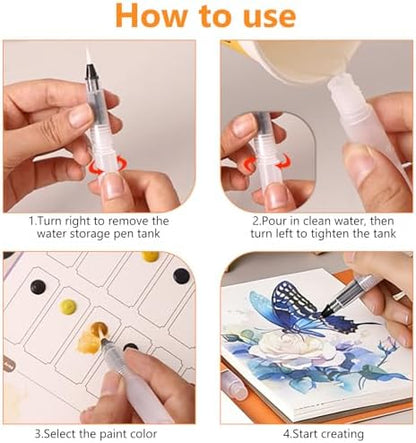 How to use

1.Turn right to remove the water storage pen tank

2.Pour in clean water, then turn left to tighten the tank

3.Select the paint color

4.Start creating