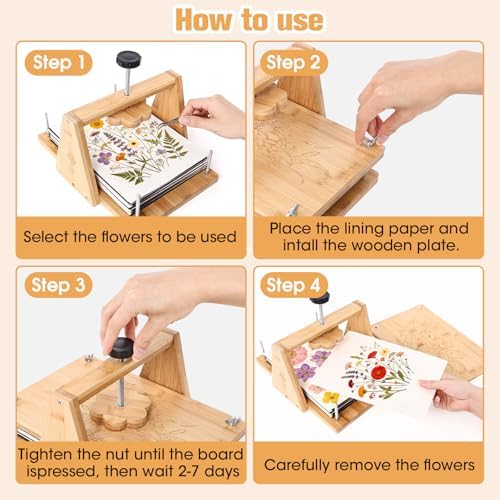 How to use

Step 1

Select the flowers to be used

Step 2

Place the lining paper and intall the wooden plate.

Step 3

Tighten the nut until the board ispressed, then wait 2-7 days

Step 4

Carefully remove the flowers