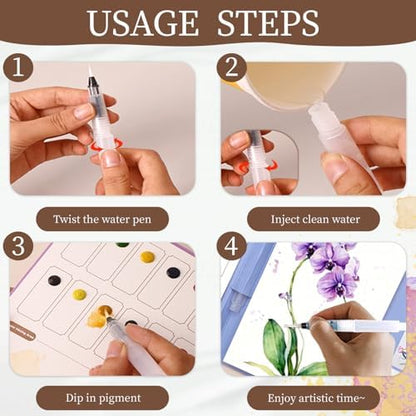 USAGE STEPS

1

Twist the water pen

2

Inject clean water

3

Dip in pigment

4

Enjoy artistic time~