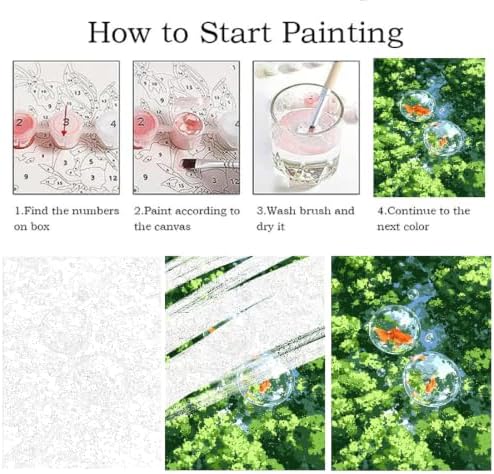 How to Start Painting

2 3 4

2

1.Find the numbers on box

2.Paint according to the canvas

3.Wash brush and dry it

4.Continue to the next color