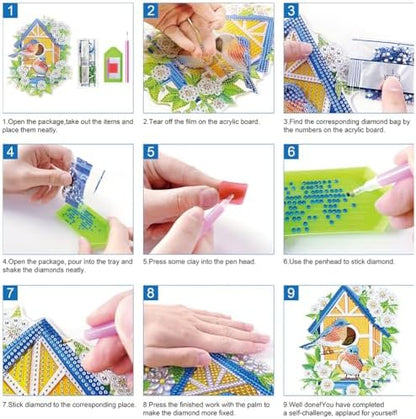 1

1.Open the package,take out the items and place them neatly.

2

2.Tear off the film on the acrylic board.

3

3.Find the corresponding diamond bag by the numbers on the acrylic board.

4

4.Open the package, pour into the tray and shake the diamonds neatly.

5

5.Press some clay into the pen head.

6

6.Use the penhead to stick diamond.

7

7.Stick diamond to the corresponding place.

8

8.Press the finished work with the palm to make the diamond more fixed.

9

9.Well done!You have completed a self-challenge, applaud for yourself!