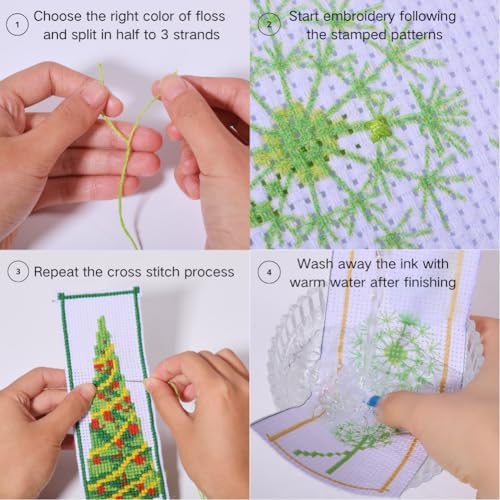 1 Choose the right color of floss and split in half to 3 strands

2 Start embroidery following the stamped patterns

3 Repeat the cross stitch process

4 Wash away the ink with warm water after finishing