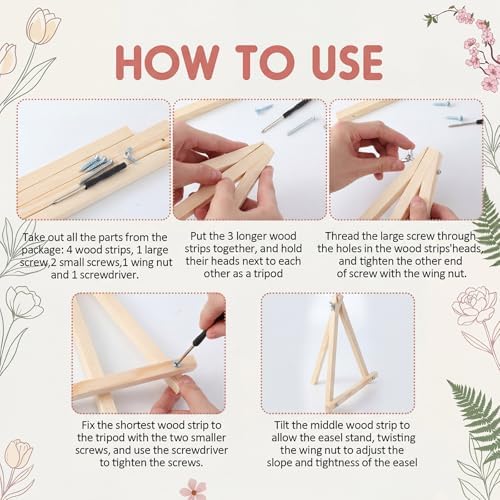 HOW TO USE

Take out all the parts from the package: 4 wood strips, 1 large screw,2 small screws,1 wing nut and 1 screwdriver.

Put the 3 longer wood strips together, and hold their heads next to each other as a tripod

Thread the large screw through the holes in the wood strips'heads, and tighten the other end of screw with the wing nut.

Fix the shortest wood strip to the tripod with the two smaller screws, and use the screwdriver to tighten the screws.

Tilt the middle wood strip to allow the easel stand, twisting the wing nut to adjust the slope and tightness of the easel