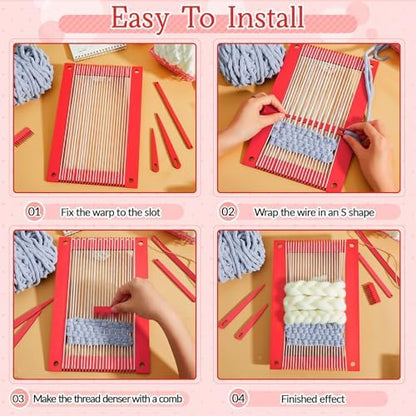 Easy To Install

01 Fix the warp to the slot

02 Wrap the wire in an S shape

03 Make the thread denser with a comb

04 Finished effect