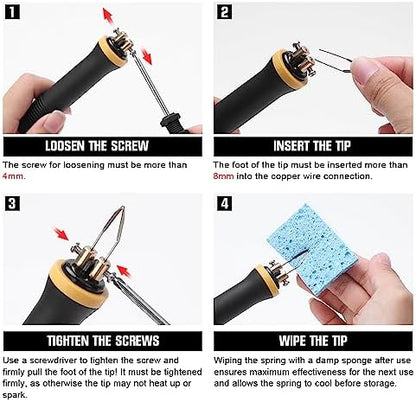 1

LOOSEN THE SCREW

The screw for loosening must be more than 4mm.

2

INSERT THE TIP

The foot of the tip must be inserted more than 8mm into the copper wire connection.

3

TIGHTEN THE SCREWS

Use a screwdriver to tighten the screw and firmly pull the foot of the tip! It must be tightened firmly, as otherwise the tip may not heat up or spark.

4

WIPE THE TIP

Wiping the spring with a damp sponge after use ensures maximum effectiveness for the next use and allows the spring to cool before storage.