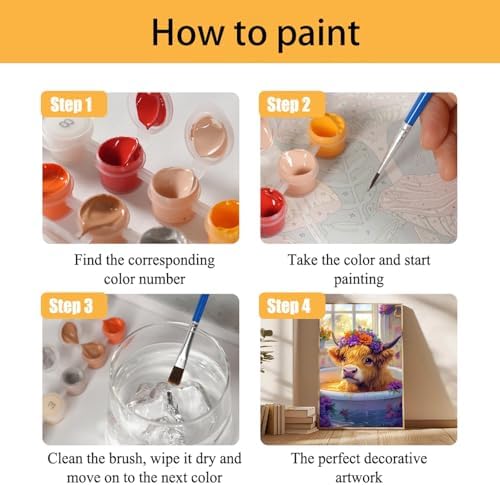 How to paint

Step 1

Find the corresponding color number

Step 2

Take the color and start painting

Step 3

Clean the brush, wipe it dry and move on to the next color

Step 4

The perfect decorative artwork