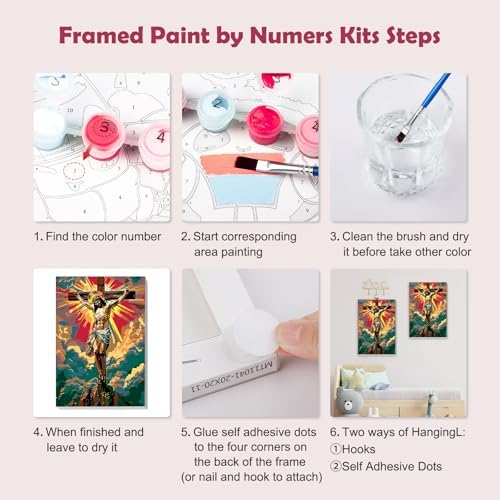 Framed Paint by Numers Kits Steps

3

4

2

4

1. Find the color number

2. Start corresponding area painting

3. Clean the brush and dry it before take other color

MT11041-20X20-11

4. When finished and leave to dry it

5. Glue self adhesive dots to the four corners on the back of the frame (or nail and hook to attach)

6. Two ways of HangingL:
①Hooks
②Self Adhesive Dots