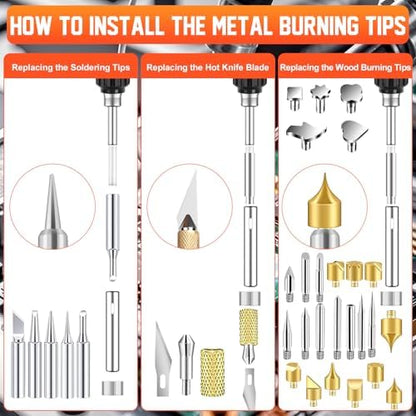 HOW TO INSTALL THE METAL BURNING TIPS

Replacing the Soldering Tips

Replacing the Hot Knife Blade

Replacing the Wood Burning Tips