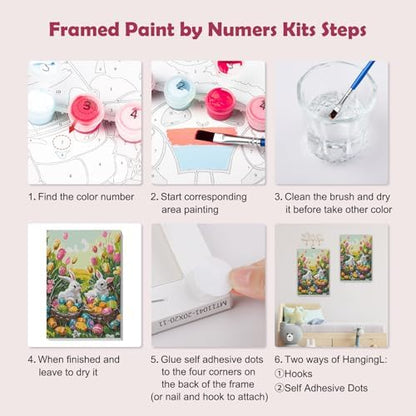 Framed Paint by Numers Kits Steps

3

4

2

4

1. Find the color number

2. Start corresponding area painting

3. Clean the brush and dry it before take other color

MT11041-20X20-11

4. When finished and leave to dry it

5. Glue self adhesive dots to the four corners on the back of the frame (or nail and hook to attach)

6. Two ways of HangingL:
①Hooks
②Self Adhesive Dots