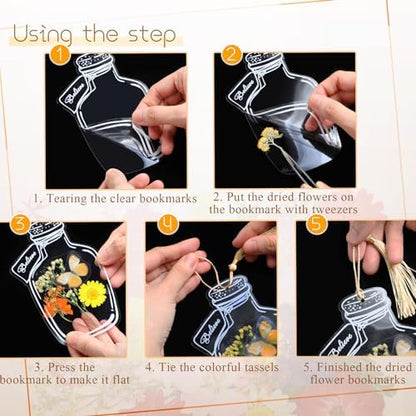 Using the step

1

Believe

1. Tearing the clear bookmarks

2

Believe

2. Put the dried flowers on the bookmark with tweezers

3

Believe

3. Press the bookmark to make it flat

4

Believe

4. Tie the colorful tassels

5

Believe

5. Finished the dried flower bookmarks