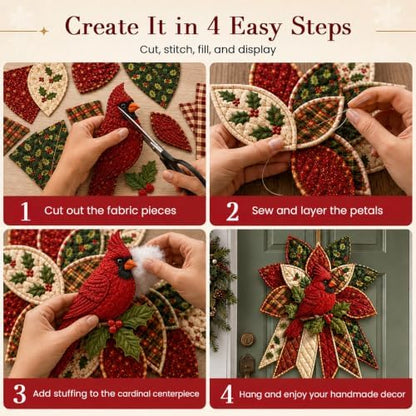 Create It in 4 Easy Steps

Cut, stitch, fill, and display

1 Cut out the fabric pieces

2 Sew and layer the petals

3 Add stuffing to the cardinal centerpiece

4 Hang and enjoy your handmade decor