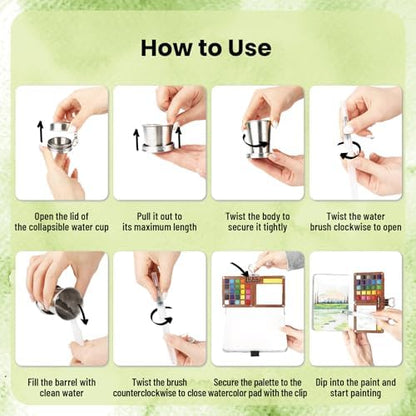 How to Use

Open the lid of the collapsible water cup

Pull it out to its maximum length

Twist the body to secure it tightly

Twist the water brush clockwise to open

Fill the barrel with clean water

Twist the brush counterclockwise to close

Secure the palette to the watercolor pad with the clip

Dip into the paint and start painting