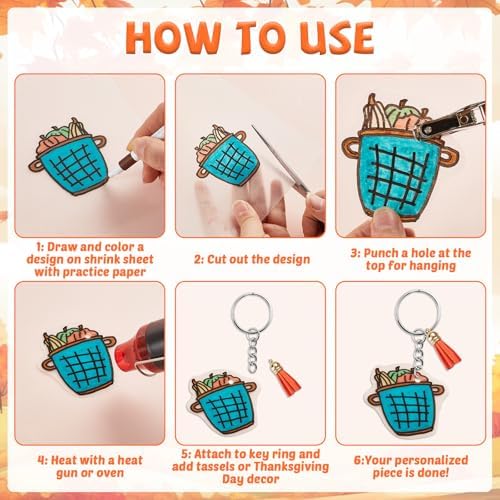 HOW TO USE

1: Draw and color a design on shrink sheet with practice paper

2: Cut out the design

3: Punch a hole at the top for hanging

4: Heat with a heat gun or oven

5: Attach to key ring and add tassels or Thanksgiving Day decor

6:Your personalized piece is done!